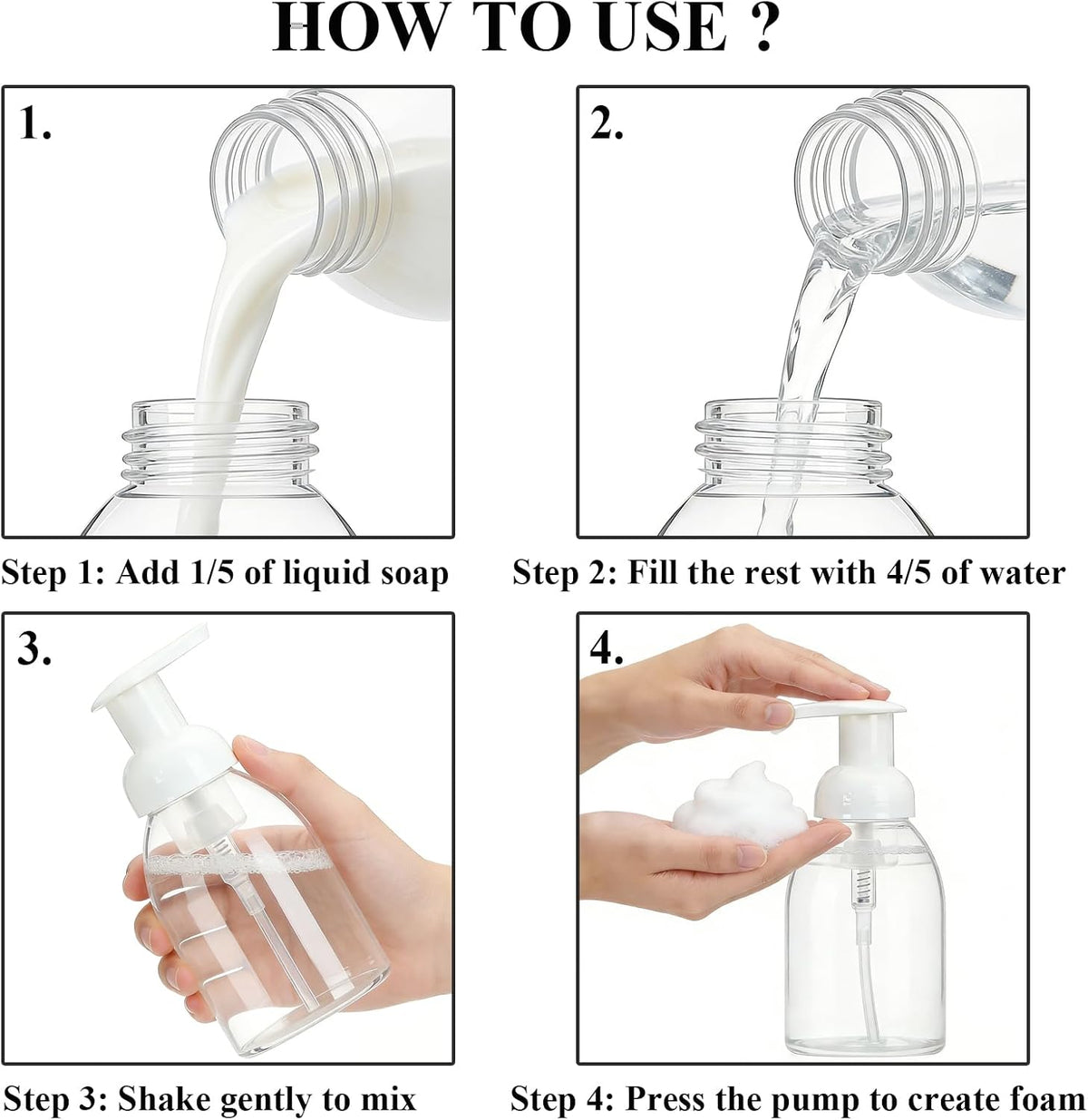 HOW TO USE ?

1.

Step 1: Add 1/5 of liquid soap

2.

Step 2: Fill the rest with 4/5 of water

3.

Step 3: Shake gently to mix

4.

Step 4: Press the pump to create foam